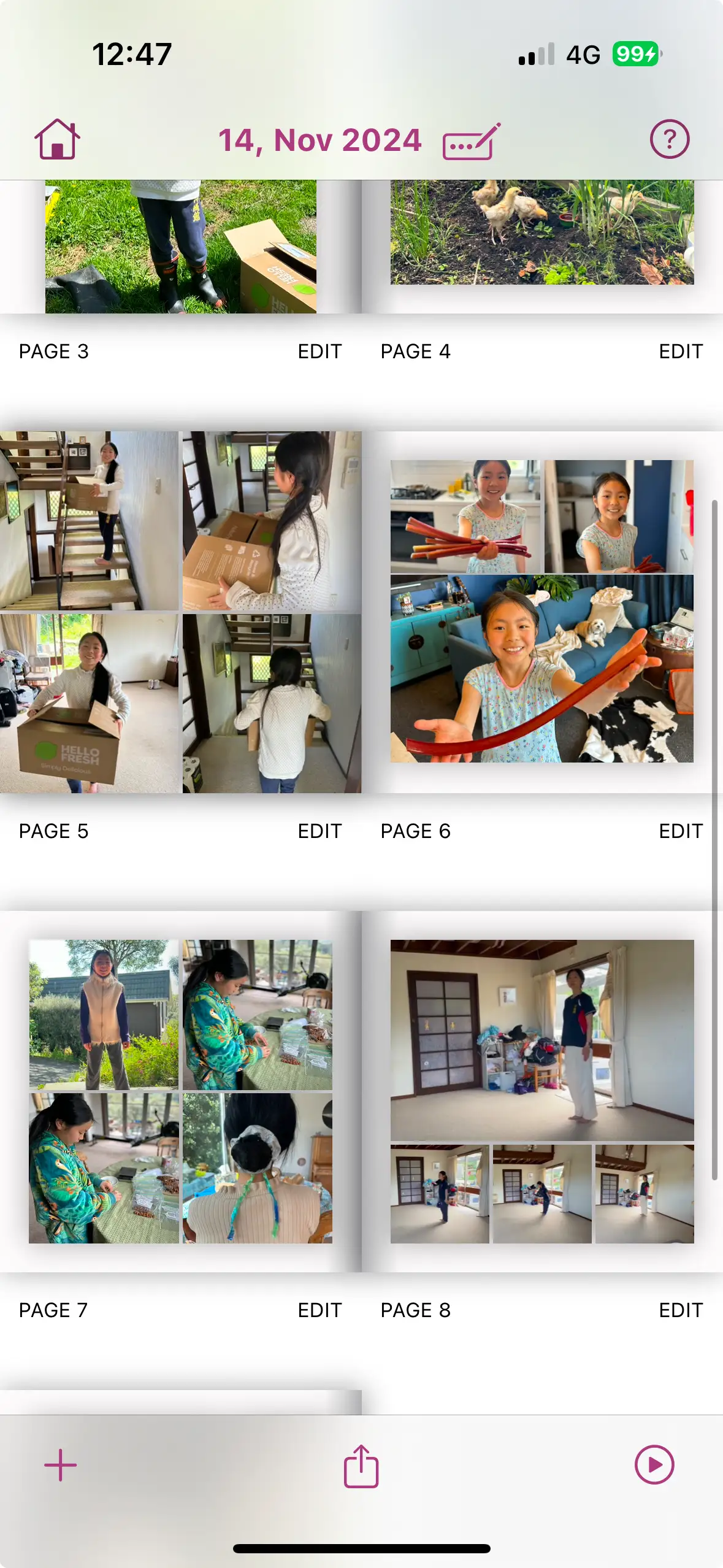 12:47

4G 99

14, Nov 2024

PAGE 3 EDIT PAGE 4 EDIT

HELLO FRESH

PAGE 5 EDIT PAGE 6 EDIT

PAGE 7 EDIT PAGE 8 EDIT